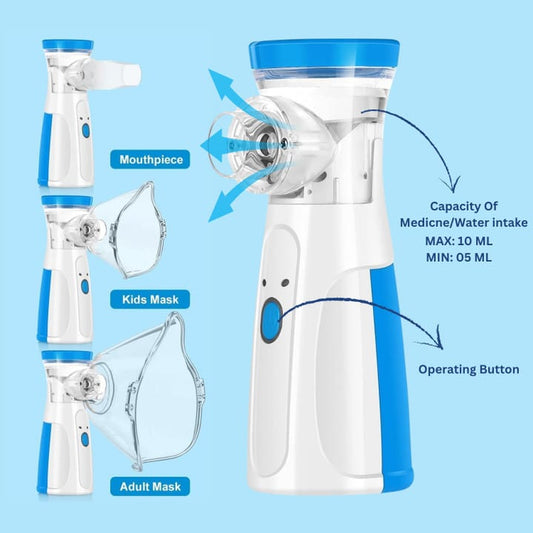 Mouthpiece

Kids Mask

Adult Mask

Capacity Of Medicne/Water intake
MAX: 10 ML
MIN: 05 ML

Operating Button